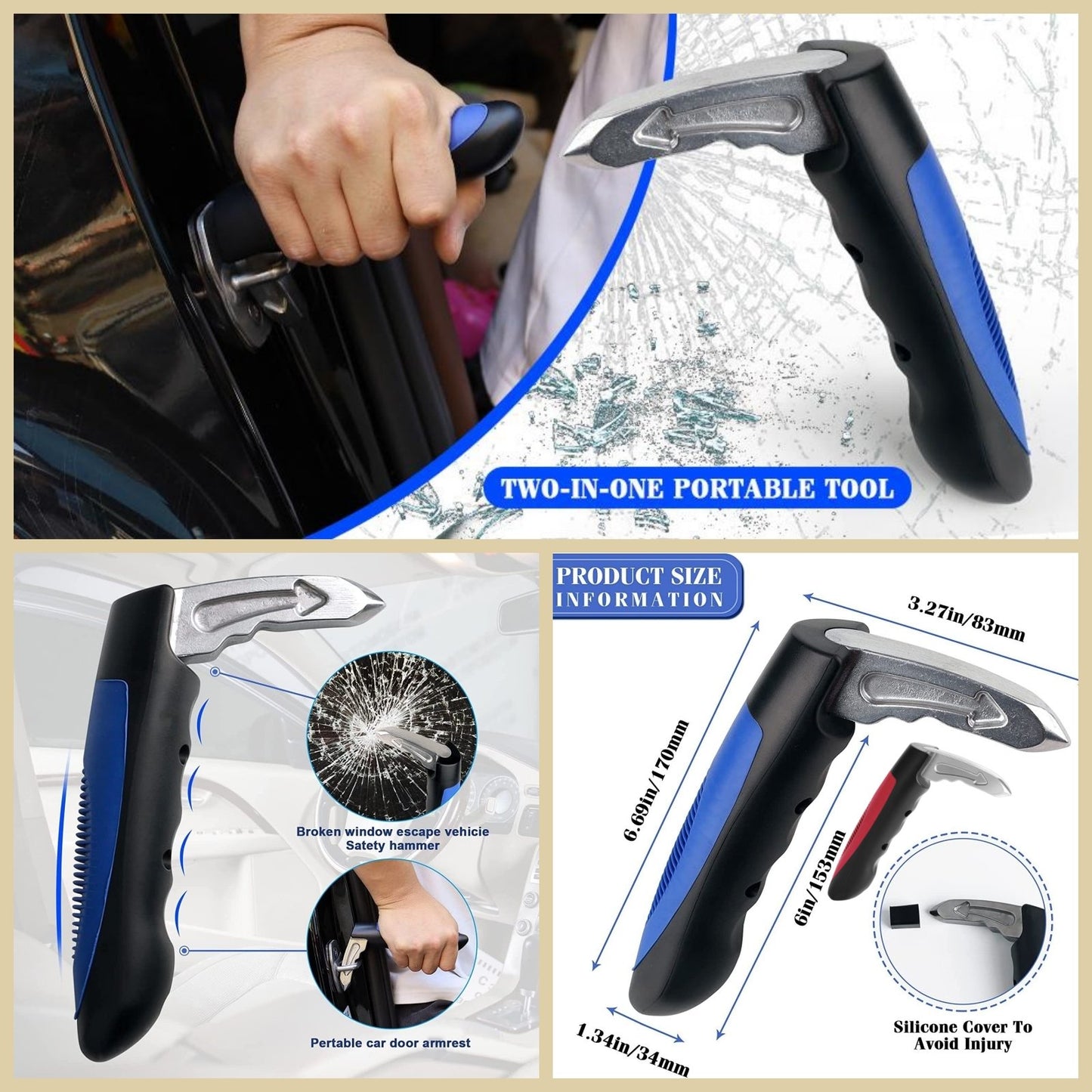 TWO-IN-ONE PORTABLE TOOL

Broken window escape vehicie Satety hammer

Pertable car door armrest

PRODUCT SIZE INFORMATION

3.27in/83mm

6.69in/170mm

6in/153mm

1.34in/34mm

Silicone Cover To Avoid Injury